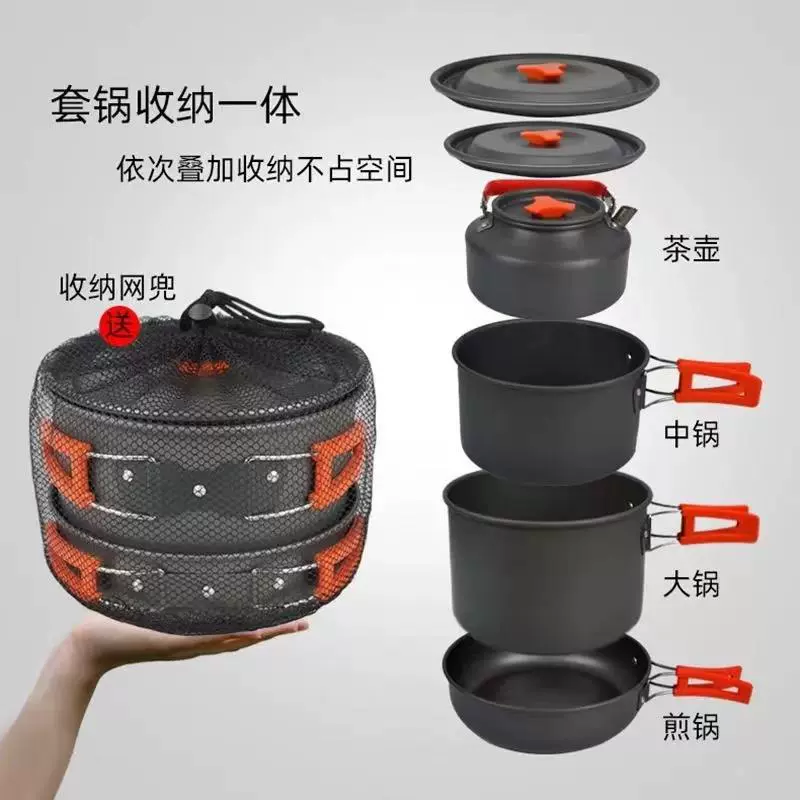 套锅收纳一体

依次叠加收纳不占空间

收纳网兜

送

茶壶

中锅

大锅

煎锅