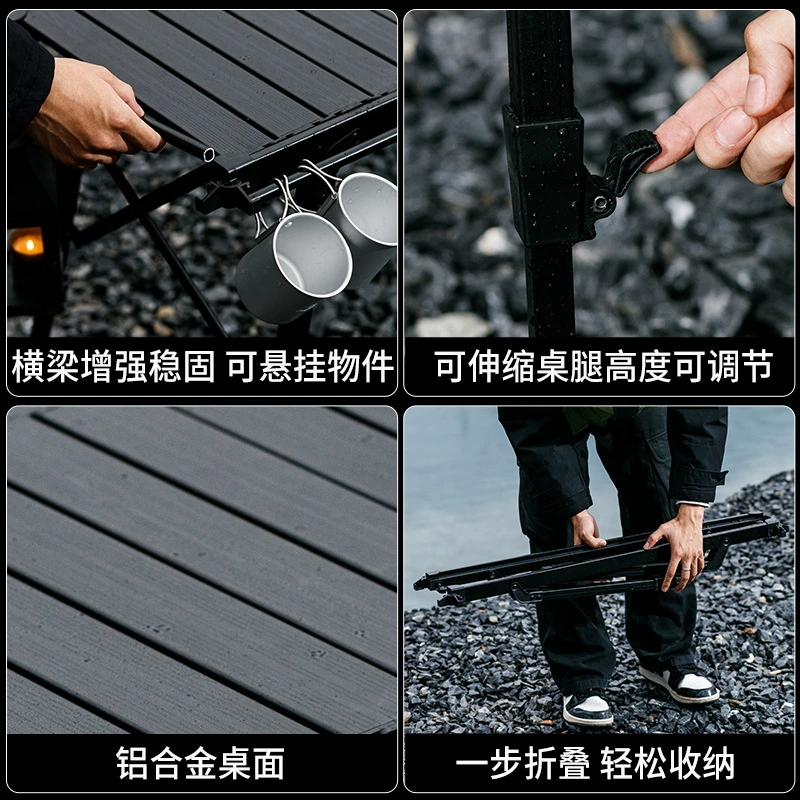 横梁增强稳固 可悬挂物件

可伸缩桌腿高度可调节

铝合金桌面

一步折叠 轻松收纳