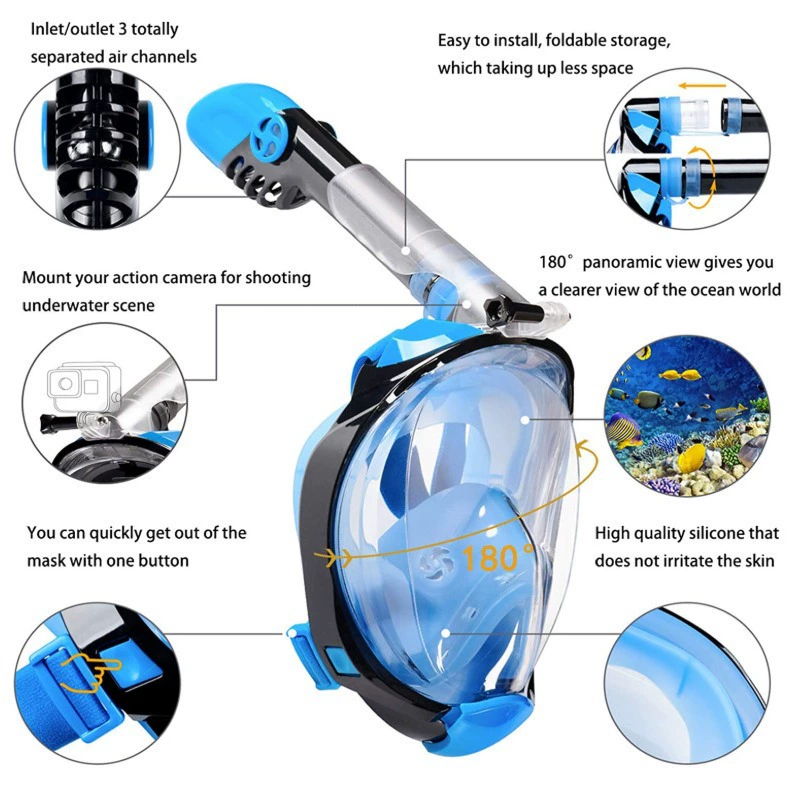 Inlet/outlet 3 totally separated air channels

Easy to install, foldable storage, which taking up less space

Mount your action camera for shooting underwater scene

180° panoramic view gives you a clearer view of the ocean world

You can quickly get out of the mask with one button

High quality silicone that does not irritate the skin

180°